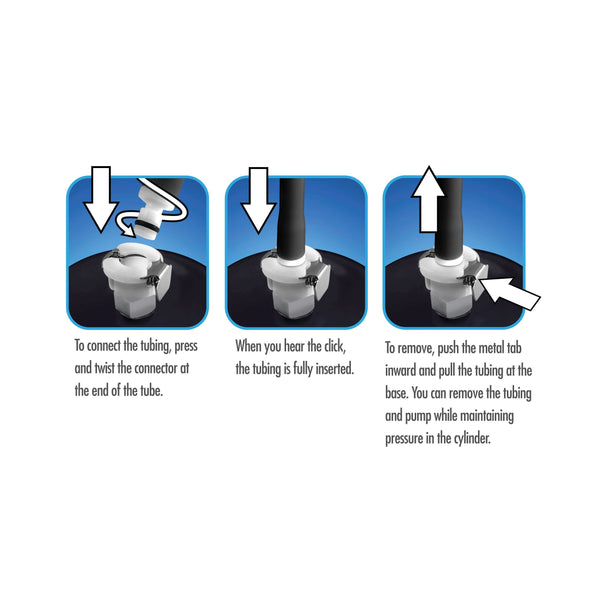 To connect the tubing, press and twist the connector at the end of the tube.

When you hear the click, the tubing is fully inserted.

To remove, push the metal tab inward and pull the tubing at the base. You can remove the tubing and pump while maintaining pressure in the cylinder.