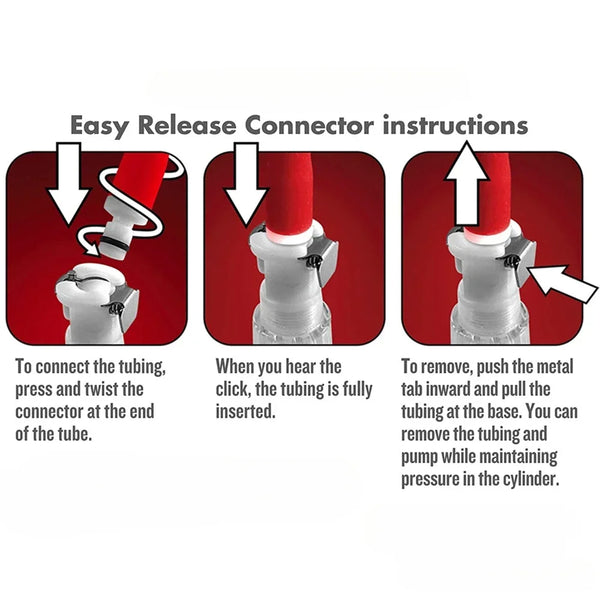 Easy Release Connector instructions

To connect the tubing, press and twist the connector at the end of the tube.

When you hear the click, the tubing is fully inserted.

To remove, push the metal tab inward and pull the tubing at the base. You can remove the tubing and pump while maintaining pressure in the cylinder.